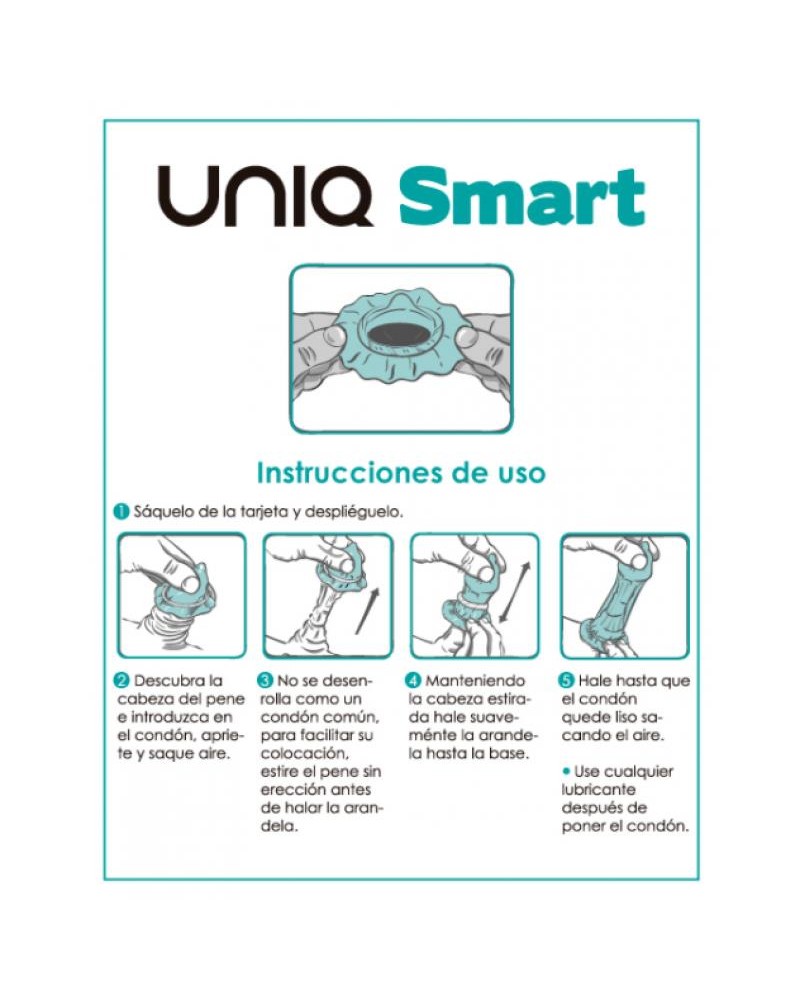 UNIQ Smart

Instrucciones de uso

1 Sáquelo de la tarjeta y despliéguelo.

2 Descubra la cabeza del pene e introduzca en el condón, apriete y saque aire.

3 No se desenrolla como un condón común, para facilitar su colocación, estire el pene sin erección antes de halar la arandela.

4 Manteniendo la cabeza estirada hale suaveménte la arandela hasta la base.

5 Hale hasta que el condón quede liso sacando el aire.

• Use cualquier lubricante después de poner el condón.